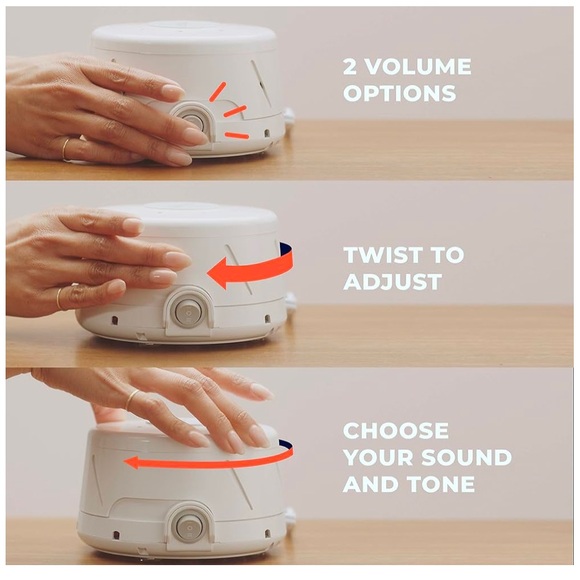 2 VOLUME OPTIONS

TWIST TO ADJUST

CHOOSE YOUR SOUND AND TONE